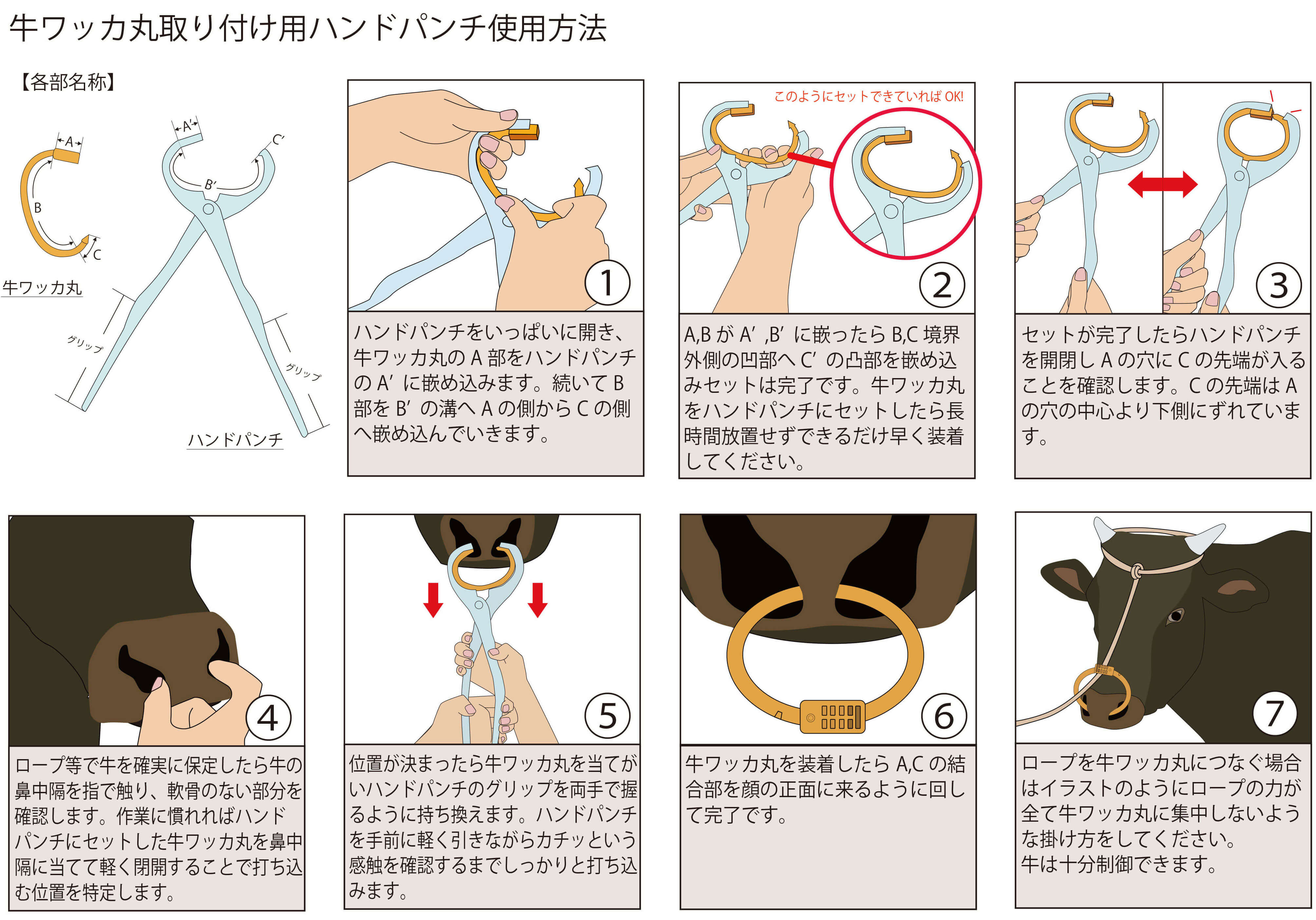 牛ワッカ丸取り付け用ハンドパンチ使用方法

【各部名称】

A
B
C
牛ワッカ丸

A′
B′
C′
グリップ
グリップ
ハンドパンチ

1

ハンドパンチをいっぱいに開き、牛ワッカ丸の A 部をハンドパンチの A′ に嵌め込みます。続いて B 部を B′ の溝へ A の側から C の側へ嵌め込んでいきます。

このようにセットできていれば OK!

2

A,B が A′ ,B′ に嵌ったら B,C 境界外側の凹部へ C′ の凸部を嵌め込みセットは完了です。牛ワッカ丸をハンドパンチにセットしたら長時間放置せずできるだけ早く装着してください。

3

セットが完了したらハンドパンチを開閉し A の穴に C の先端が入ることを確認します。C の先端は A の穴の中心より下側にずれています。

4

ロープ等で牛を確実に保定したら牛の鼻中隔を指で触り、軟骨のない部分を確認します。作業に慣れればハンドパンチにセットした牛ワッカ丸を鼻中隔に当てて軽く開閉することで打ち込む位置を特定します。

5

位置が決まったら牛ワッカ丸を当てがいハンドパンチのグリップを両手で握るように持ち換えます。ハンドパンチを手前に軽く引きながらカチッという感触を確認するまでしっかりと打ち込みます。

6

牛ワッカ丸を装着したら A,C の結合部を顔の正面に来るように回して完了です。

7

ロープを牛ワッカ丸につなぐ場合はイラストのようにロープの力が全て牛ワッカ丸に集中しないような掛け方をしてください。
牛は十分制御できます。